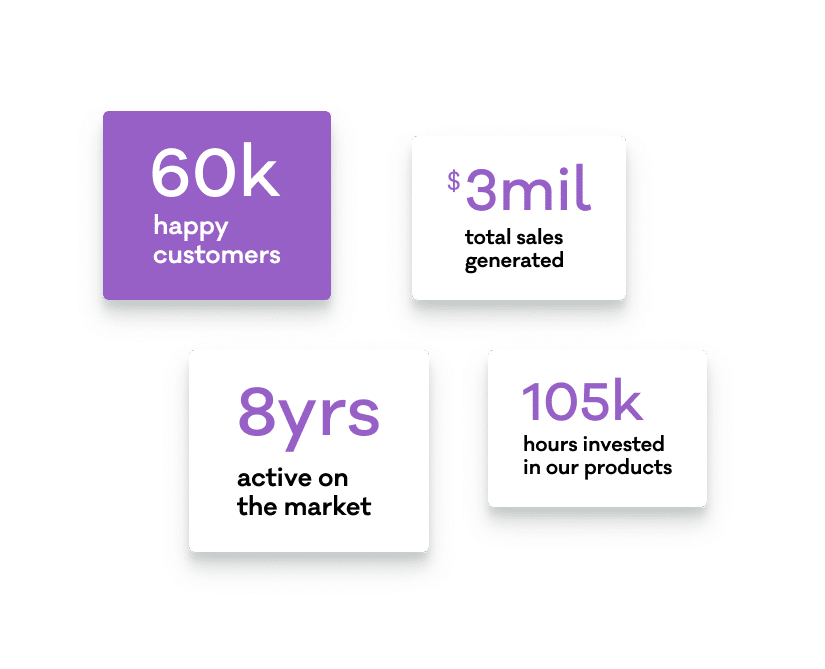 60k
happy customers

$3mil
total sales generated

8yrs
active on the market

105k
hours invested in our products